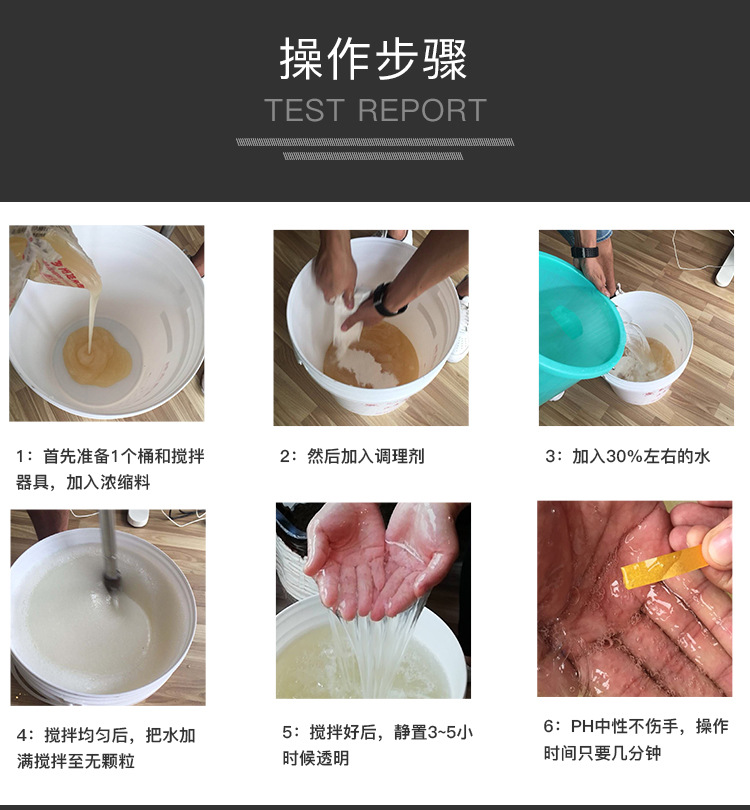 操作步骤

TEST REPORT

1：首先准备1个桶和搅拌器具，加入浓缩料

2：然后加入调理剂

3：加入30%左右的水

4：搅拌均匀后，把水加满搅拌至无颗粒

5：搅拌好后，静置3~5小时候透明

6：PH中性不伤手，操作时间只要几分钟